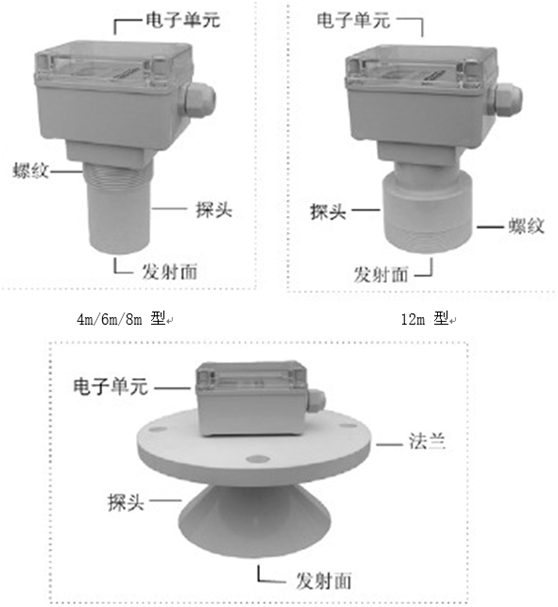 电子单元

螺纹

探头

发射面

电子单元

探头

螺纹

发射面

4m/6m/8m 型

12m 型

电子单元

法兰

探头

发射面